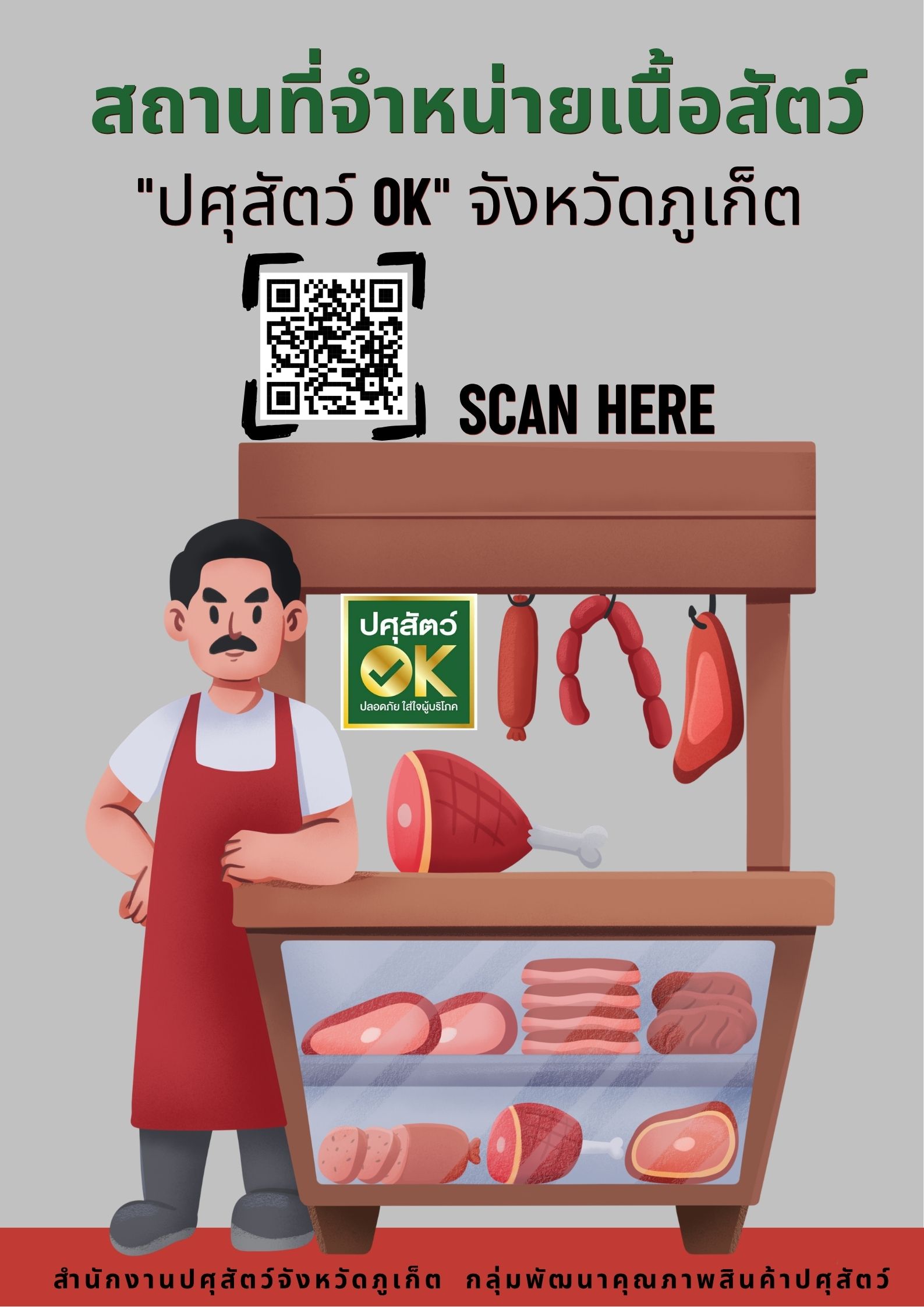 สถานที่จำหน่ายเนื้อสัตว์

"ปศุสัตว์ OK" จังหวัดภูเก็ต

SCAN HERE

ปศุสัตว์ OK
ปลอดภัย ใส่ใจผู้บริโภค

สำนักงานปศุสัตว์จังหวัดภูเก็ต กลุ่มพัฒนาคุณภาพสินค้าปศุสัตว์